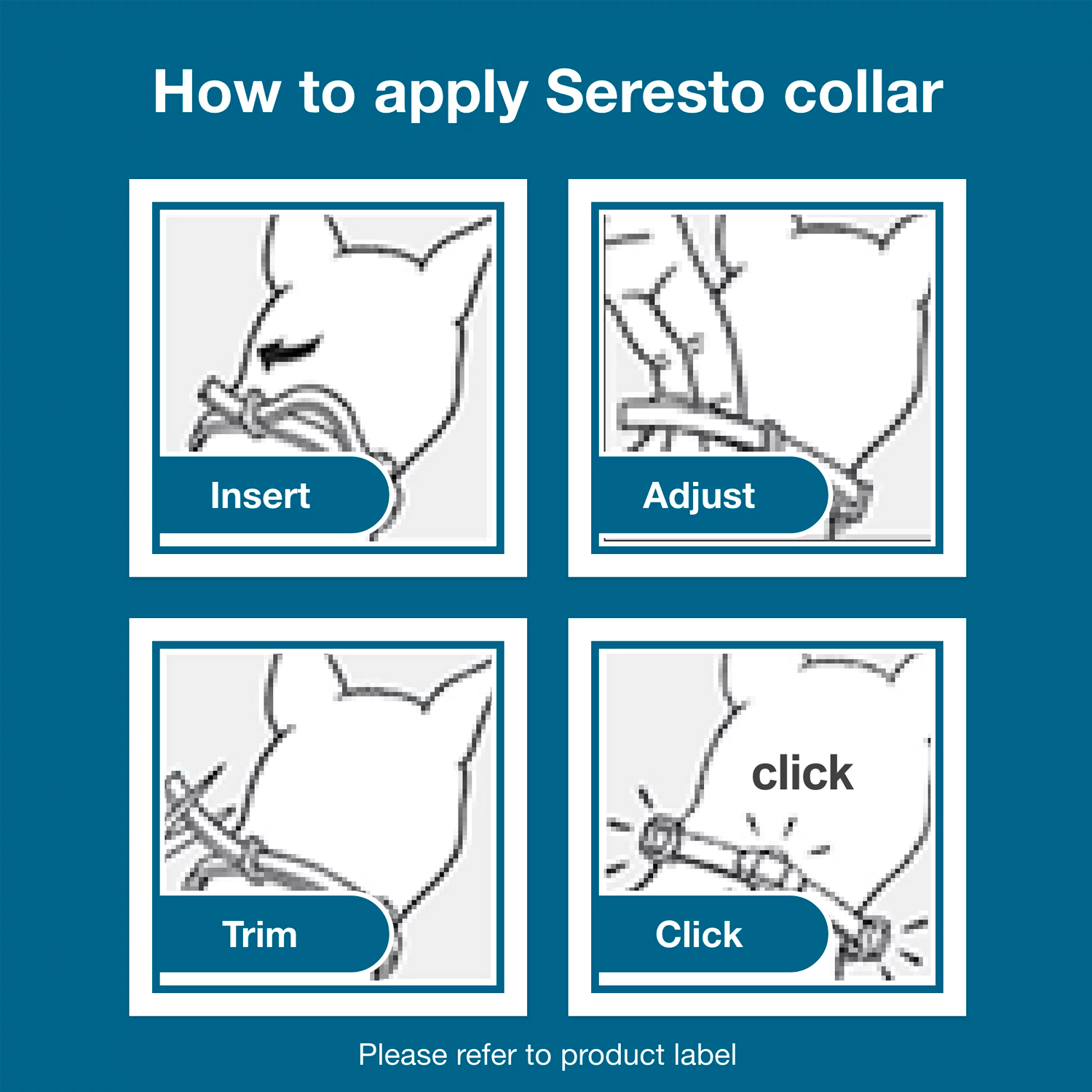 How to apply Seresto collar

Insert

Adjust

Trim

click

Click

Please refer to product label